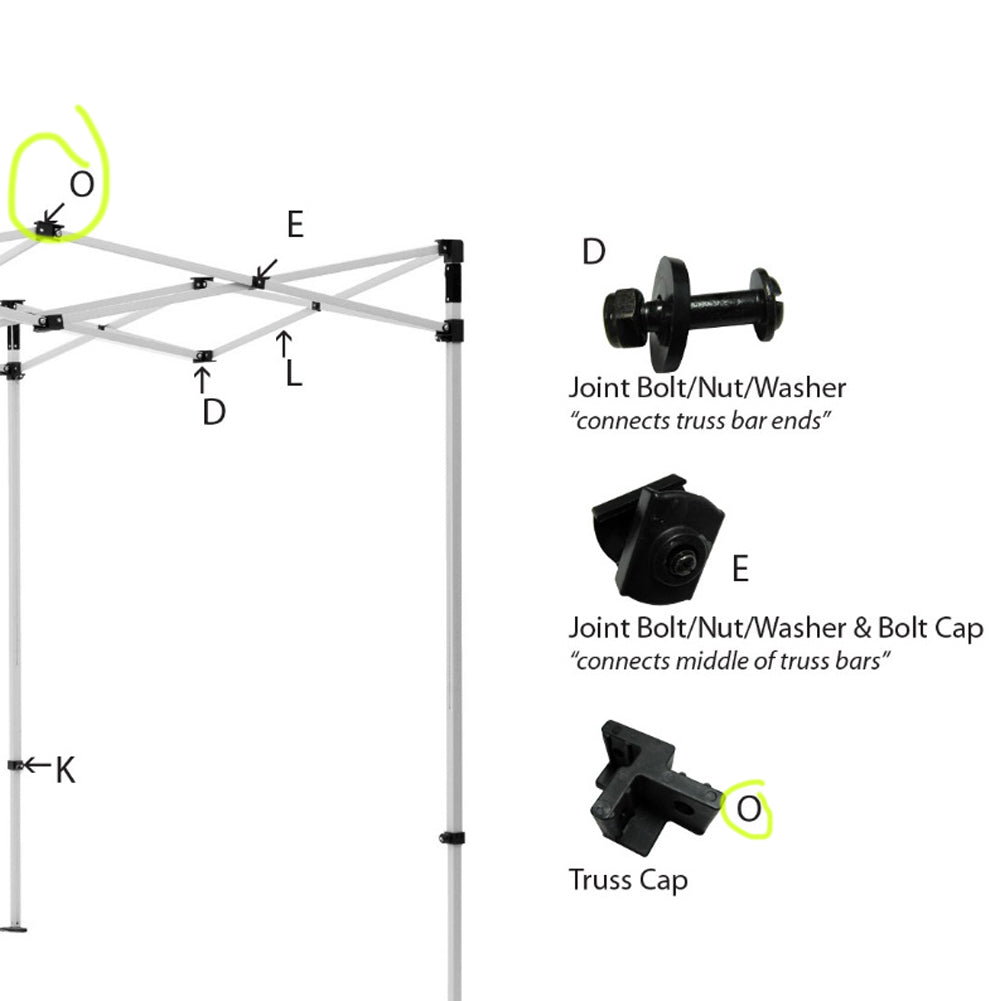 O
E
L
D
K

D
Joint Bolt/Nut/Washer
"connects truss bar ends"

E
Joint Bolt/Nut/Washer & Bolt Cap
"connects middle of truss bars"

O
Truss Cap